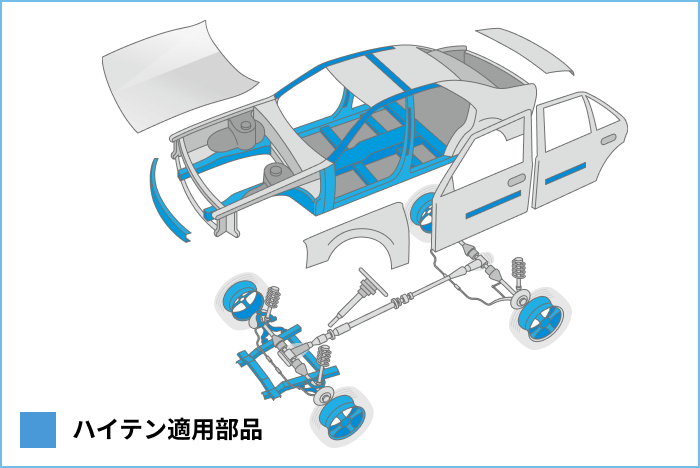 ハイテン適用部品