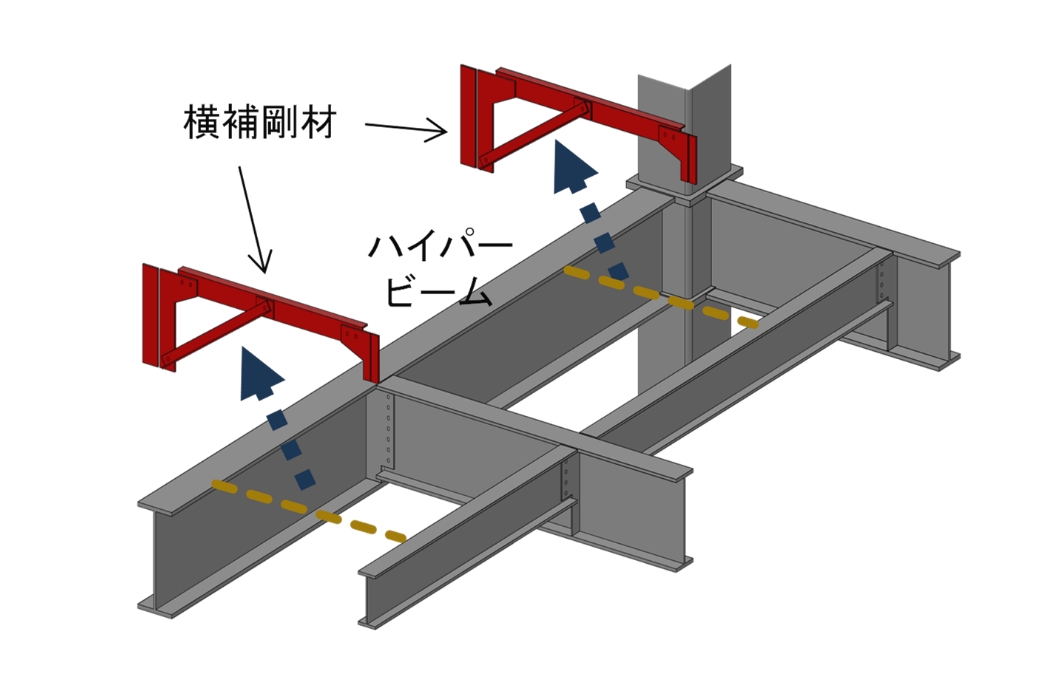 横補剛材

ハイパービーム