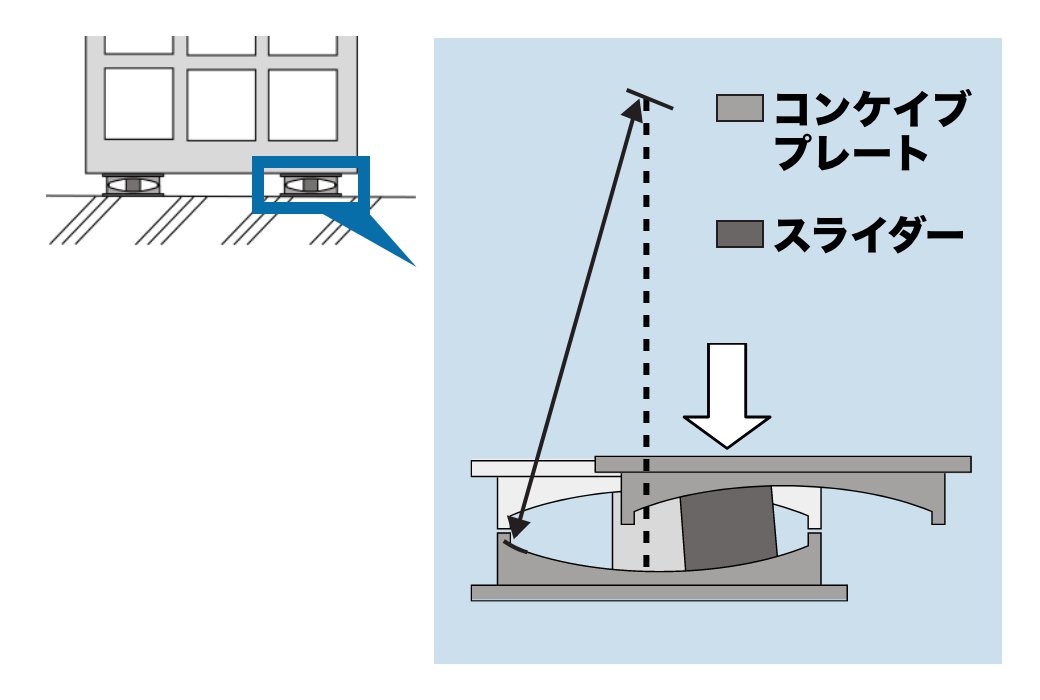 コンケイブプレート

スライダー