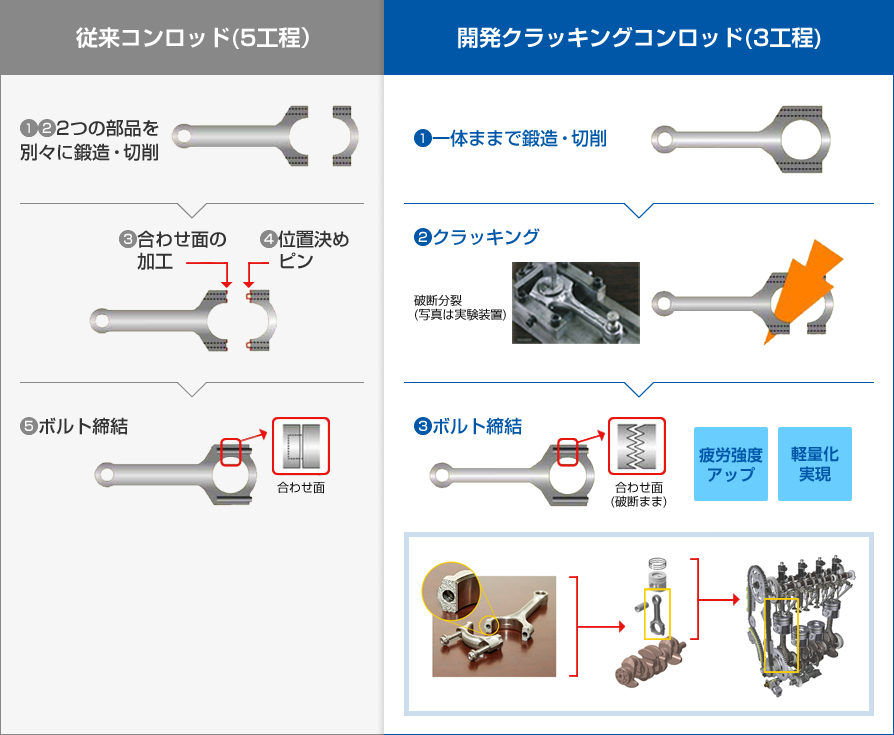 従来コンロッド(5工程)

❶❷2つの部品を別々に鍛造・切削

❸合わせ面の加工

❹位置決めピン

❺ボルト締結

合わせ面

開発クラッキングコンロッド(3工程)

❶一体ままで鍛造・切削

❷クラッキング

破断分裂
(写真は実験装置)

❸ボルト締結

合わせ面
(破断まま)

疲労強度アップ

軽量化実現